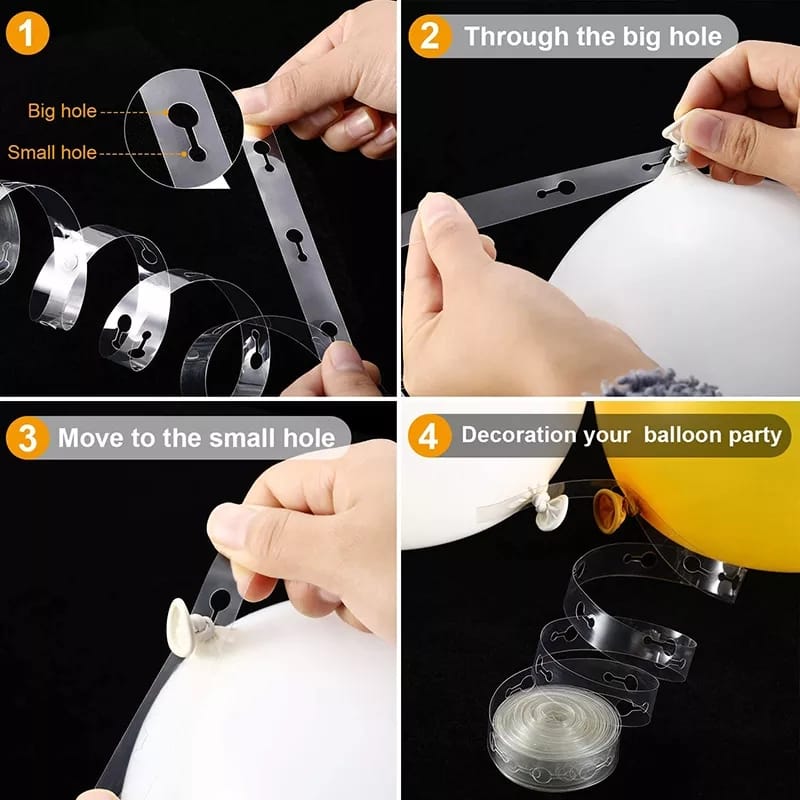 1

Big hole

Small hole

2 Through the big hole

3 Move to the small hole

4 Decoration your balloon party