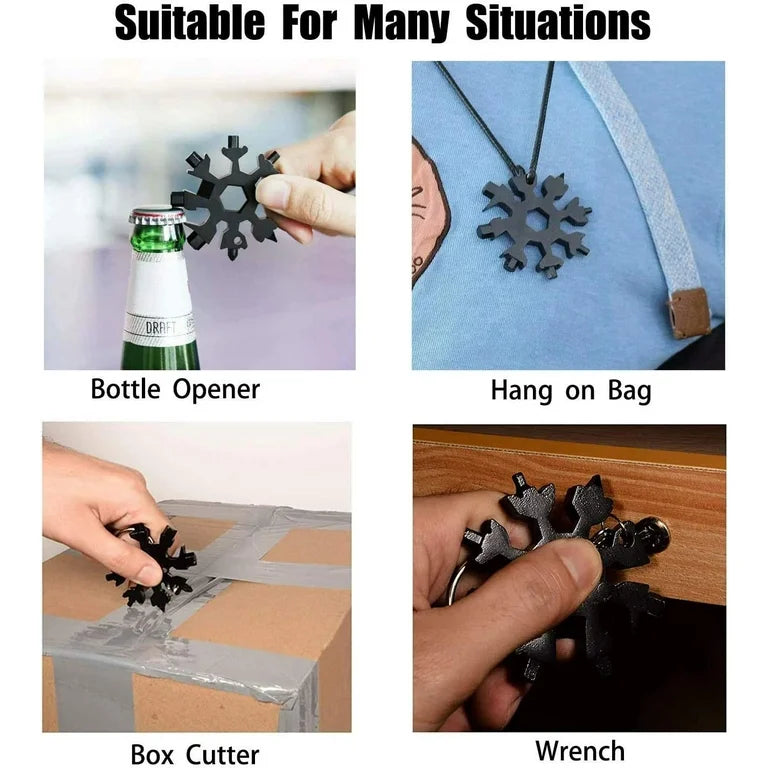 Suitable For Many Situations

DRAFT

Bottle Opener

Hang on Bag

Box Cutter

Wrench